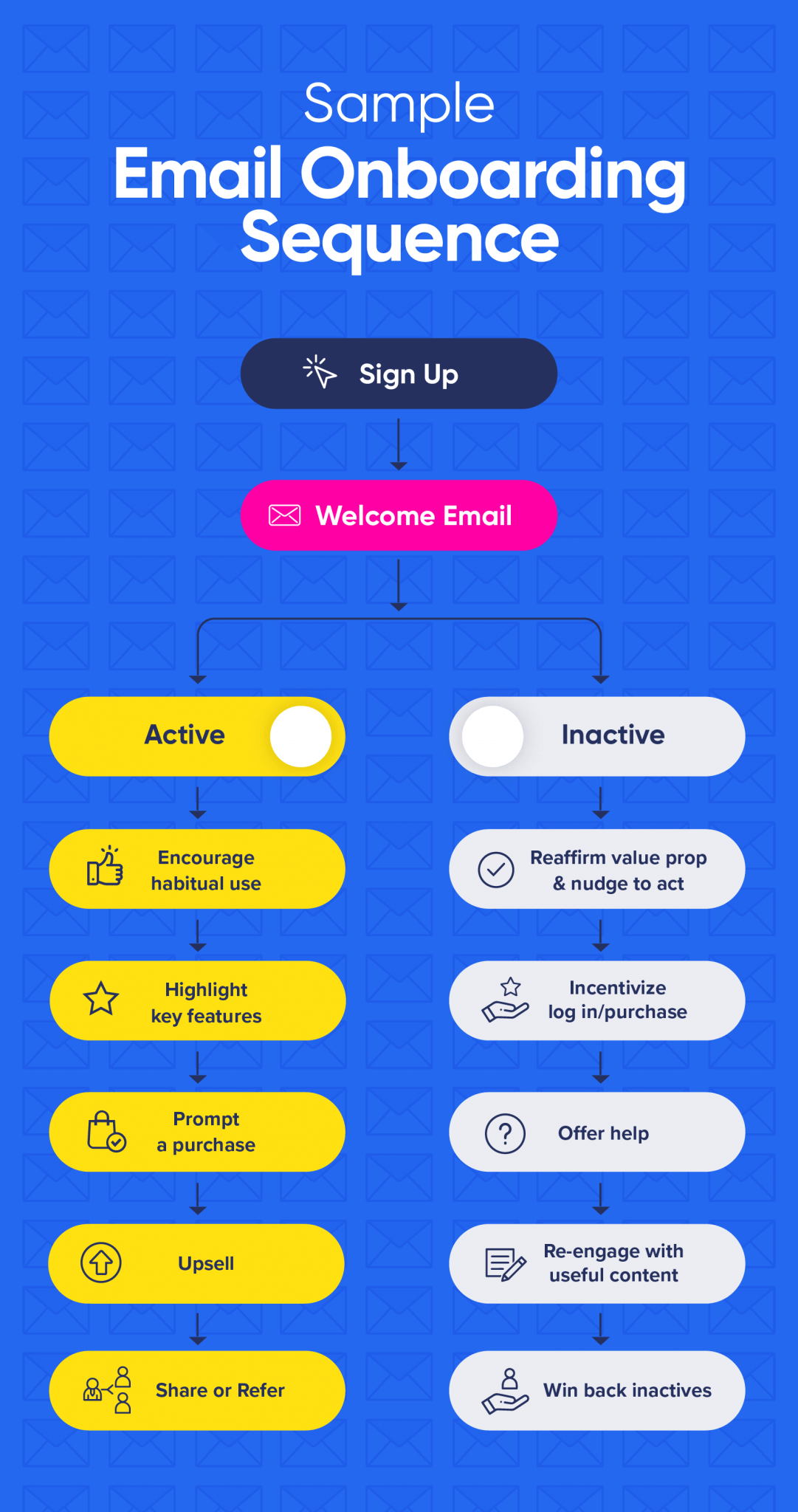 Sample
Email Onboarding Sequence

Sign Up

Welcome Email

Active

Encourage habitual use

Highlight key features

Prompt a purchase

Upsell

Share or Refer

Inactive

Reaffirm value prop & nudge to act

Incentivize log in/purchase

Offer help

Re-engage with useful content

Win back inactives